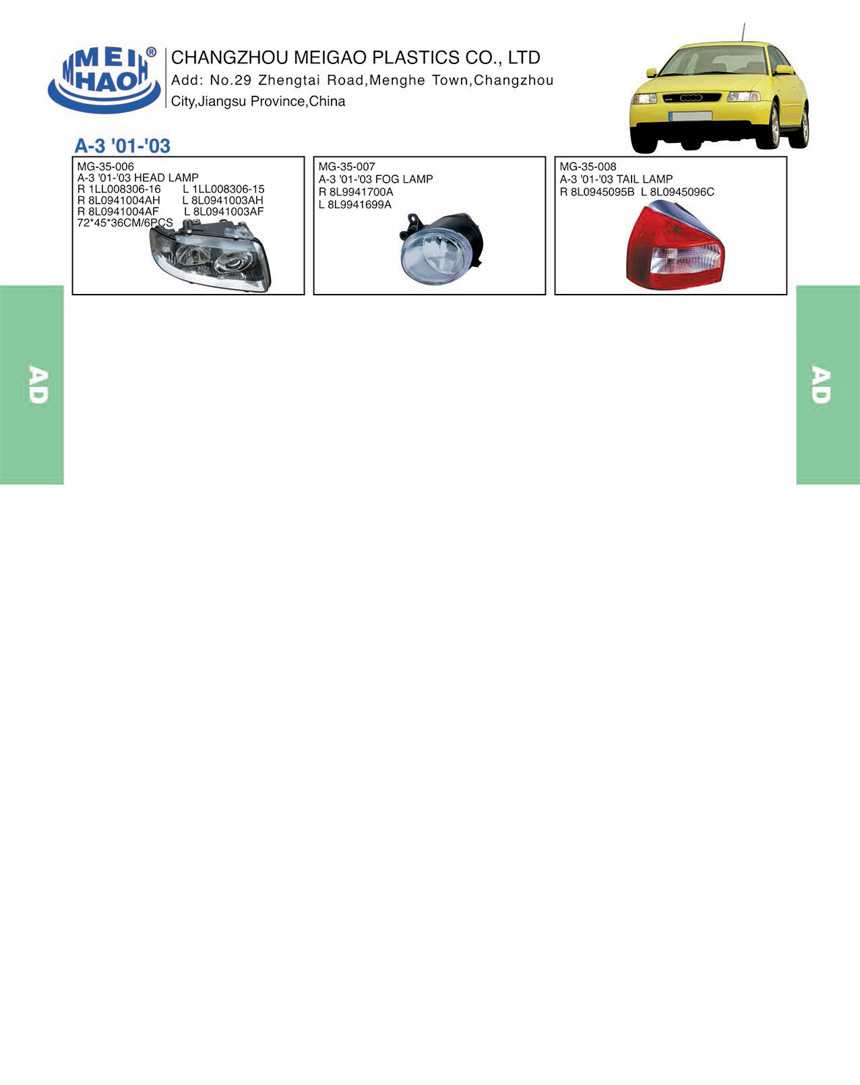 MEI HAO ®
CHANGZHOU MEIGAO PLASTICS CO., LTD
Add: No.29 Zhengtai Road,Menghe Town,Changzhou City,Jiangsu Province,China

A-3 '01-'03

MG-35-006
A-3 '01-'03 HEAD LAMP
R 1LL008306-16 L 1LL008306-15
R 8L0941004AH L 8L0941003AH
R 8L0941004AF L 8L0941003AF
72*45*36CM/6PCS

MG-35-007
A-3 '01-'03 FOG LAMP
R 8L9941700A
L 8L9941699A

MG-35-008
A-3 '01-'03 TAIL LAMP
R 8L0945095B L 8L0945096C

AD

AD